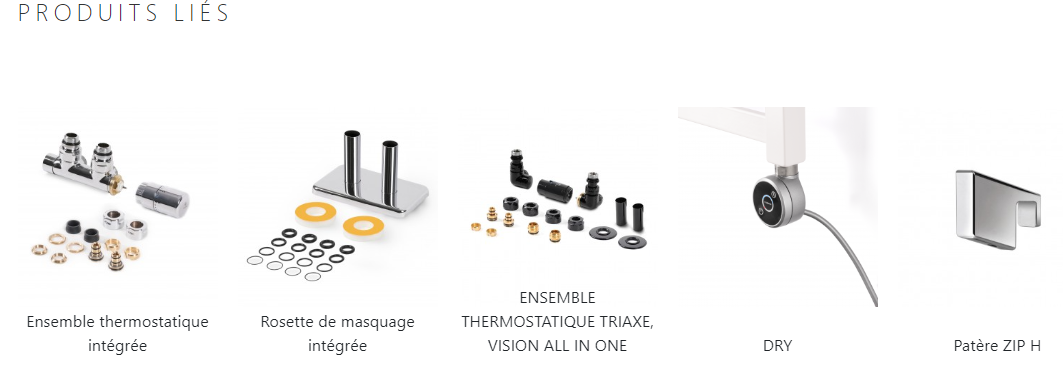 PRODUITS LIÉS

Ensemble thermostatique intégrée

Rosette de masquage intégrée

ENSEMBLE THERMOSTATIQUE TRIAXE, VISION ALL IN ONE

DRY

Patère ZIP H