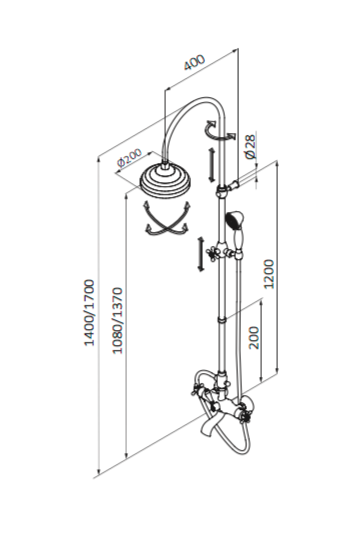 400
Ø200
Ø28
1400/1700
1080/1370
1200
200